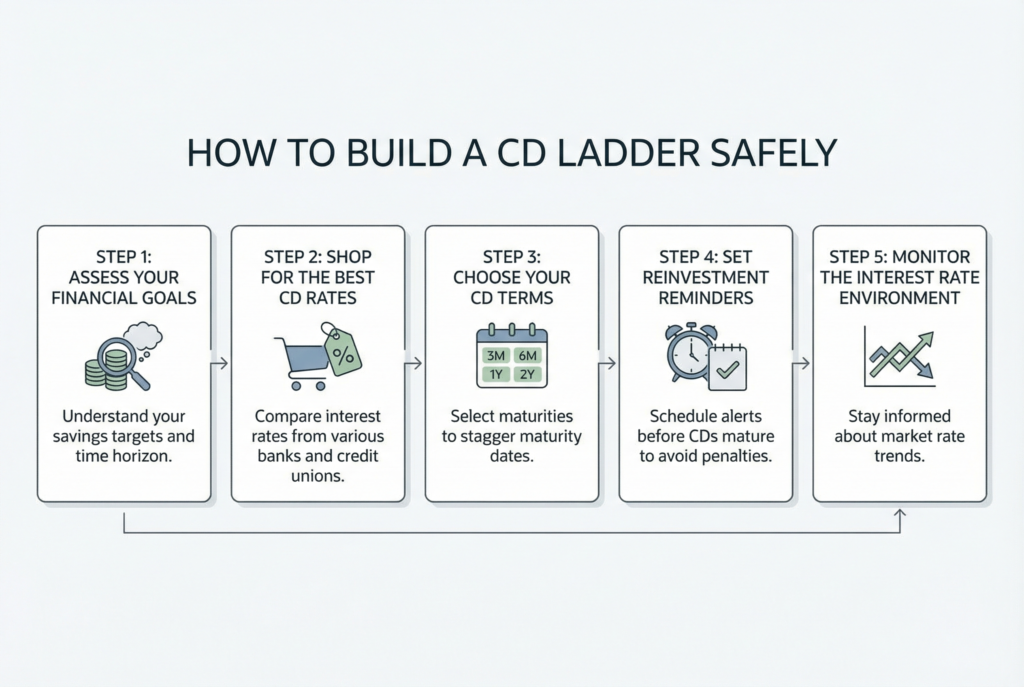 HOW TO BUILD A CD LADDER SAFELY

STEP 1: ASSESS YOUR FINANCIAL GOALS

Understand your savings targets and time horizon.

STEP 2: SHOP FOR THE BEST CD RATES

%

Compare interest rates from various banks and credit unions.

STEP 3: CHOOSE YOUR CD TERMS

3M 6M 1Y 2Y

Select maturities to stagger maturity dates.

STEP 4: SET REINVESTMENT REMINDERS

Schedule alerts before CDs mature to avoid penalties.

STEP 5: MONITOR THE INTEREST RATE ENVIRONMENT

Stay informed about market rate trends.